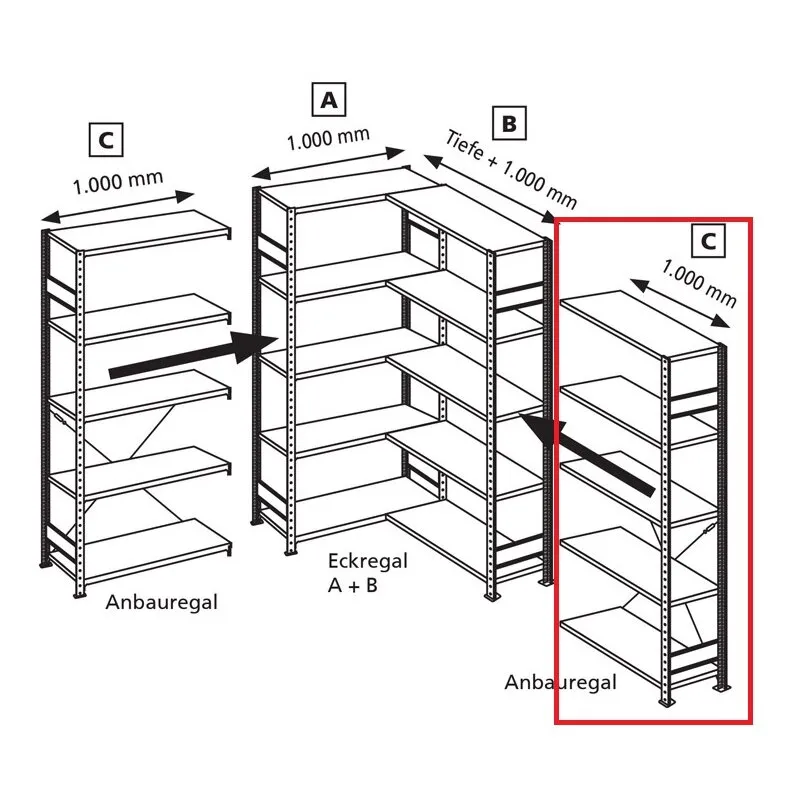 C

1.000 mm

A

1.000 mm

B

Tiefe + 1.000 mm

C

1.000 mm

Anbauregal

Eckregal
A + B

Anbauregal